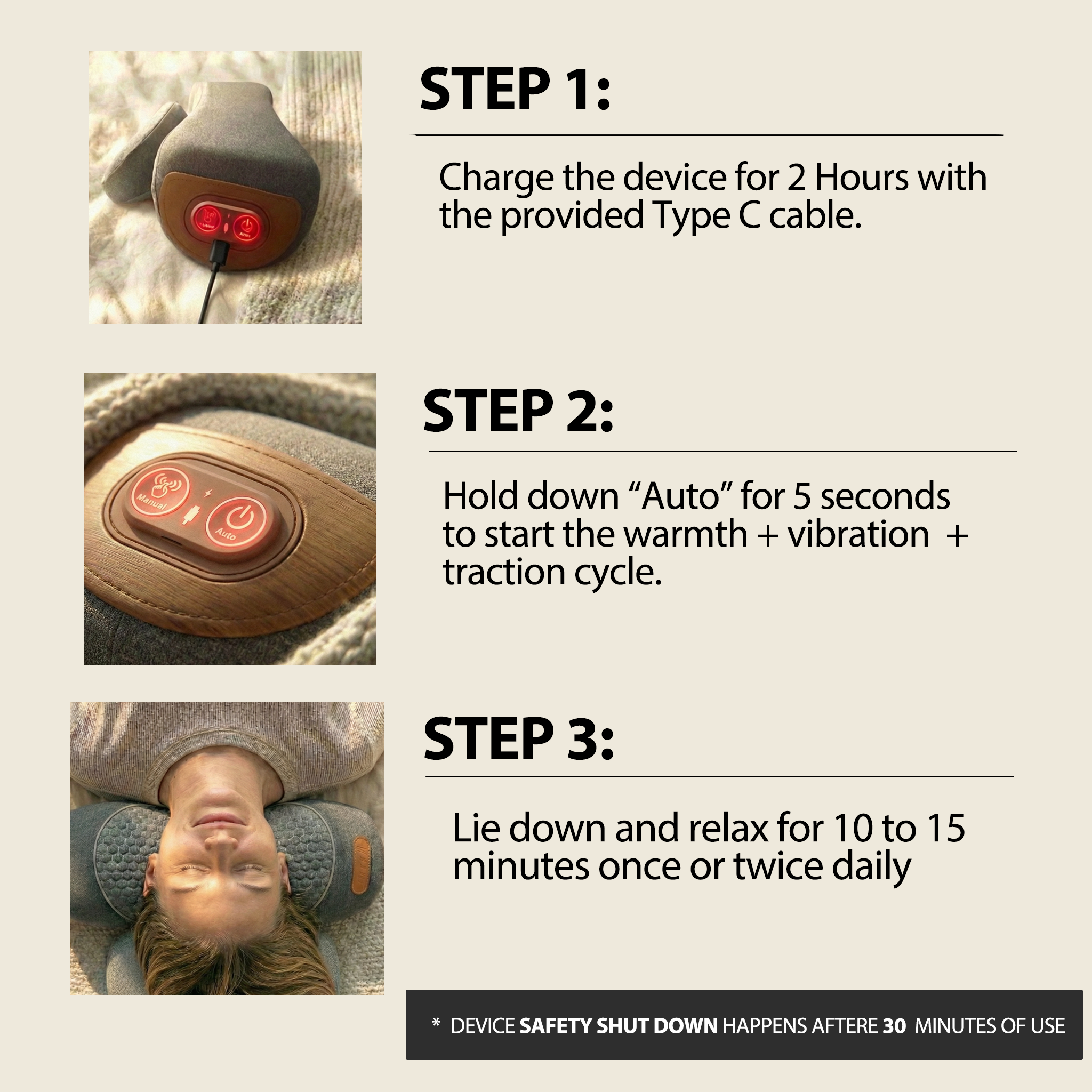 STEP 1:

Charge the device for 2 Hours with the provided Type C cable.

Manual

Auto

STEP 2:

Hold down “Auto” for 5 seconds to start the warmth + vibration + traction cycle.

STEP 3:

Lie down and relax for 10 to 15 minutes once or twice daily

* DEVICE SAFETY SHUT DOWN HAPPENS AFTERE 30 MINUTES OF USE